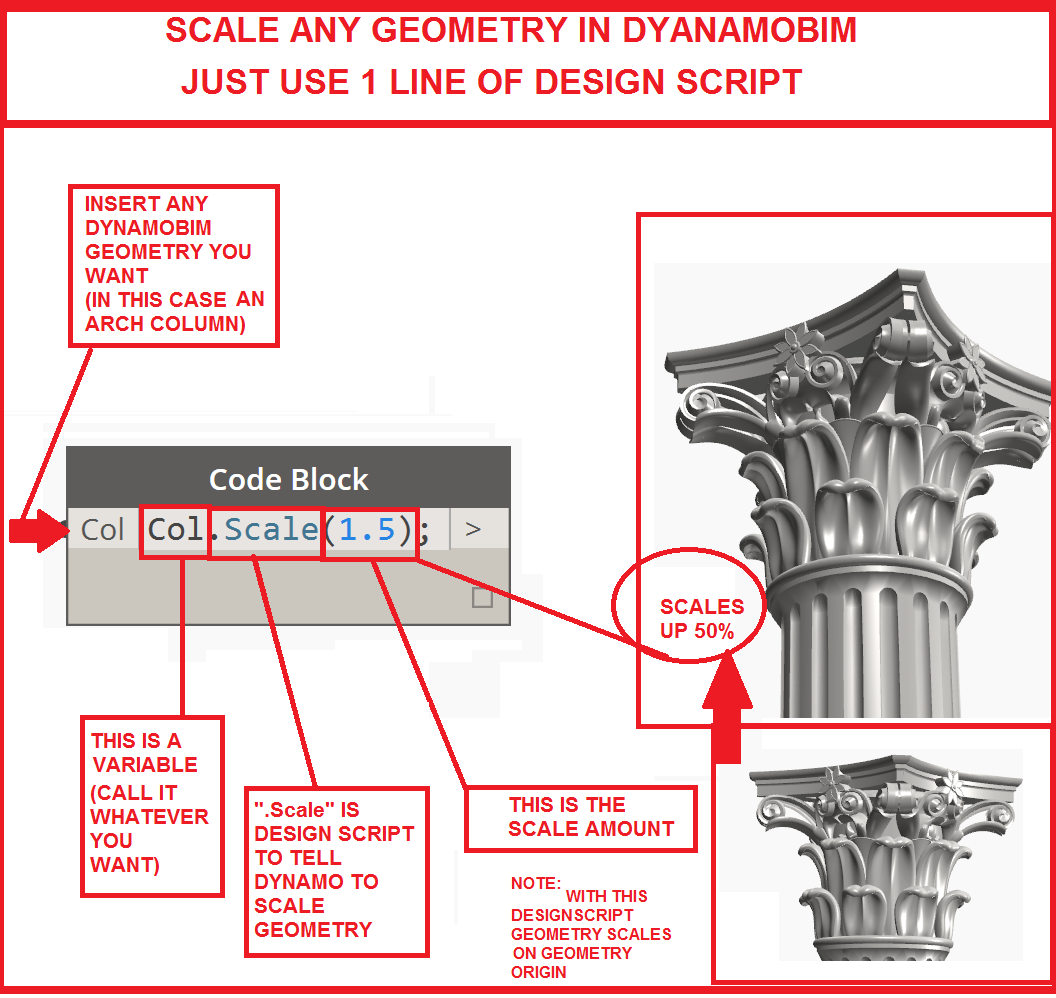 SCALE ANY GEOMETRY IN DYANAMOBIM
JUST USE 1 LINE OF DESIGN SCRIPT

INSERT ANY DYNAMOBIM GEOMETRY YOU WANT (IN THIS CASE AN ARCH COLUMN)

Code Block

Col Col.Scale(1.5); >

SCALES UP 50%

THIS IS A VARIABLE (CALL IT WHATEVER YOU WANT)

".Scale" IS DESIGN SCRIPT TO TELL DYNAMO TO SCALE GEOMETRY

THIS IS THE SCALE AMOUNT

NOTE: WITH THIS DESIGNSCRIPT GEOMETRY SCALES ON GEOMETRY ORIGIN