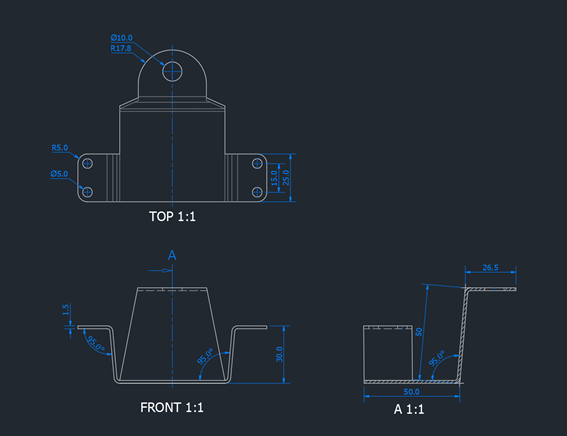 Ø10.0
R17.8

R5.0
Ø5.0

15.0
25.0

TOP 1:1

A

1.5
95.0°
95.0°
30.0

FRONT 1:1

26.5
50
95.0°
50.0

A 1:1