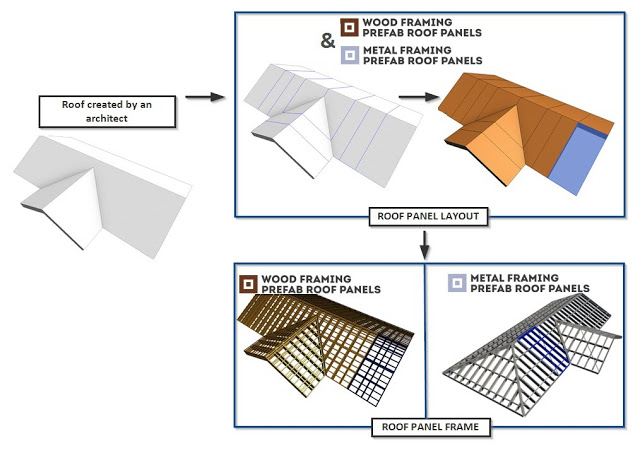 Roof created by an architect

WOOD FRAMING PREFAB ROOF PANELS

&

METAL FRAMING PREFAB ROOF PANELS

ROOF PANEL LAYOUT

WOOD FRAMING PREFAB ROOF PANELS

METAL FRAMING PREFAB ROOF PANELS

ROOF PANEL FRAME