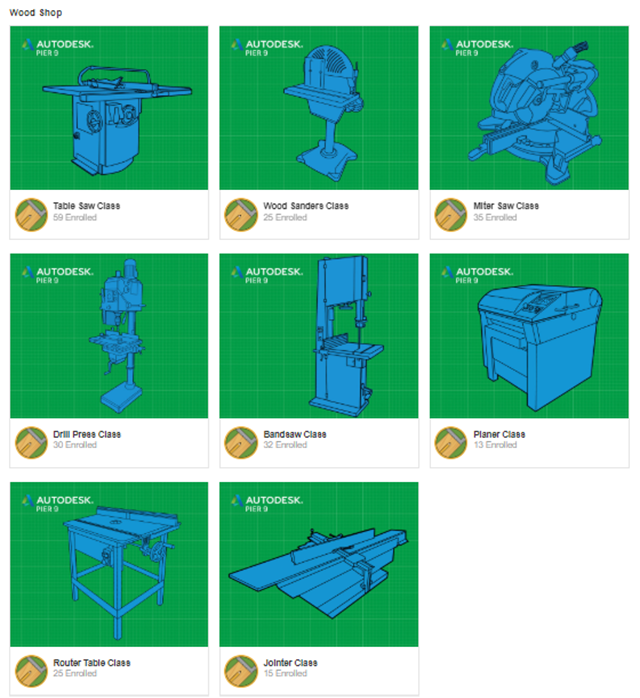 Wood Shop

AUTODESK.
PIER 9

Table Saw Class
59 Enrolled

AUTODESK.
PIER 9

Wood Sanders Class
25 Enrolled

AUTODESK.
PIER 9

Miter Saw Class
35 Enrolled

AUTODESK.
PIER 9

Drill Press Class
30 Enrolled

AUTODESK.
PIER 9

Bandsaw Class
32 Enrolled

AUTODESK.
PIER 9

Planer Class
13 Enrolled

AUTODESK.
PIER 9

Router Table Class
25 Enrolled

AUTODESK.
PIER 9

Jointer Class
15 Enrolled