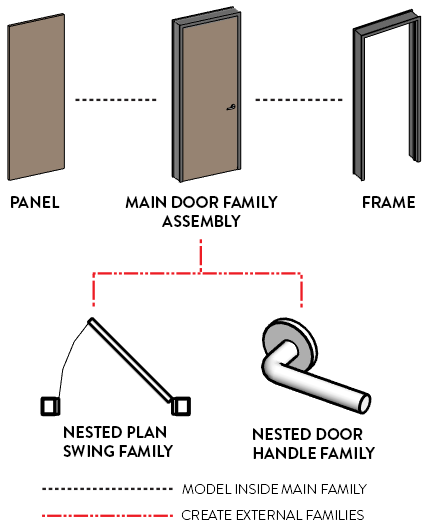 PANEL

MAIN DOOR FAMILY ASSEMBLY

FRAME

NESTED PLAN SWING FAMILY

NESTED DOOR HANDLE FAMILY

MODEL INSIDE MAIN FAMILY

CREATE EXTERNAL FAMILIES